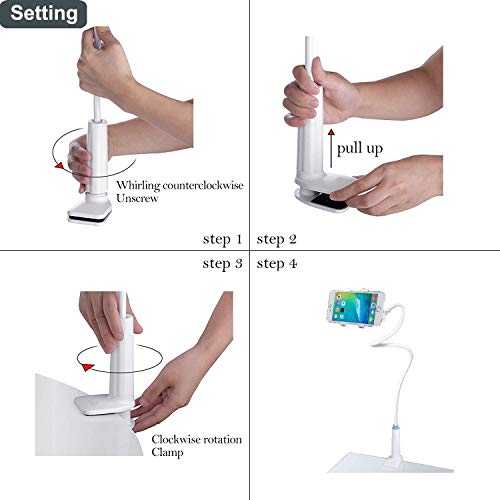 Setting

Whirling counterclockwise
Unscrew

step 1

pull up

step 2

step 3

Clockwise rotation
Clamp

step 4