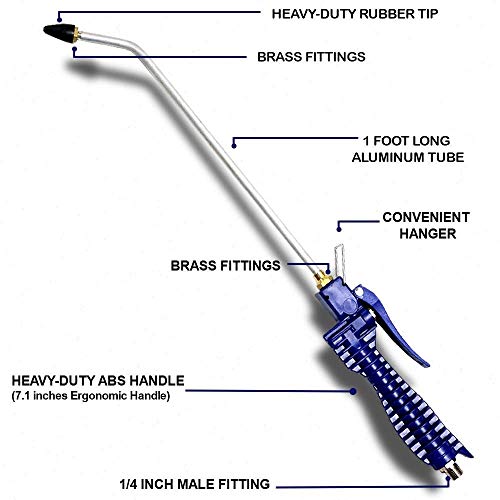 HEAVY-DUTY RUBBER TIP

BRASS FITTINGS

1 FOOT LONG
ALUMINUM TUBE

CONVENIENT
HANGER

BRASS FITTINGS

HEAVY-DUTY ABS HANDLE
(7.1 inches Ergonomic Handle)

1/4 INCH MALE FITTING