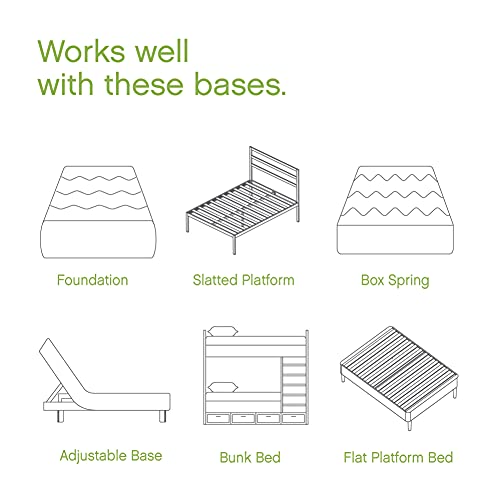 Works well
with these bases.

Foundation

Slatted Platform

Box Spring

Adjustable Base

Bunk Bed

Flat Platform Bed