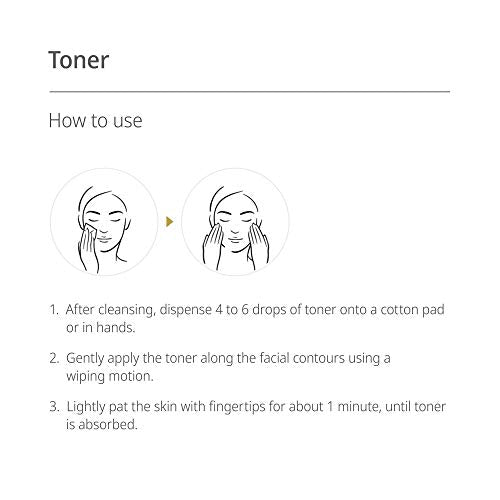 Toner

How to use

1. After cleansing, dispense 4 to 6 drops of toner onto a cotton pad or in hands.

2. Gently apply the toner along the facial contours using a wiping motion.

3. Lightly pat the skin with fingertips for about 1 minute, until toner is absorbed.