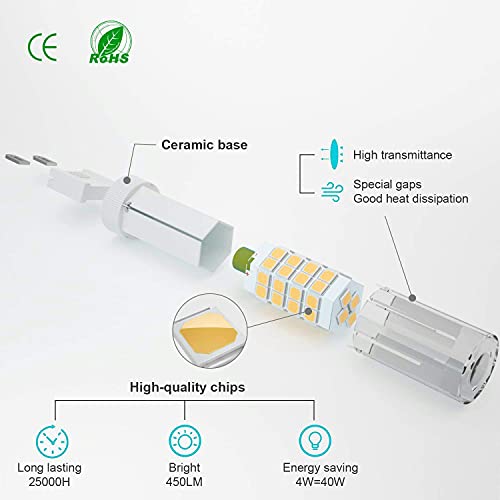 CE

RoHS

Ceramic base

High transmittance

Special gaps
Good heat dissipation

High-quality chips

Long lasting
25000H

Bright
450LM

Energy saving
4W=40W