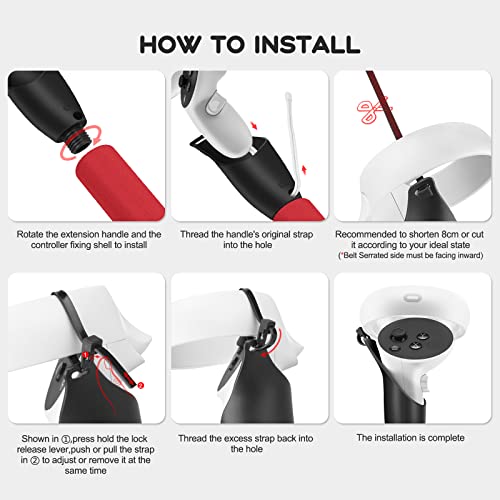 HOW TO INSTALL

Rotate the extension handle and the controller fixing shell to install

Thread the handle's original strap into the hole

Recommended to shorten 8cm or cut it according to your ideal state
(*Belt Serrated side must be facing inward)

1

2

Shown in ①,press hold the lock release lever,push or pull the strap in ② to adjust or remove it at the same time

Thread the excess strap back into the hole

The installation is complete