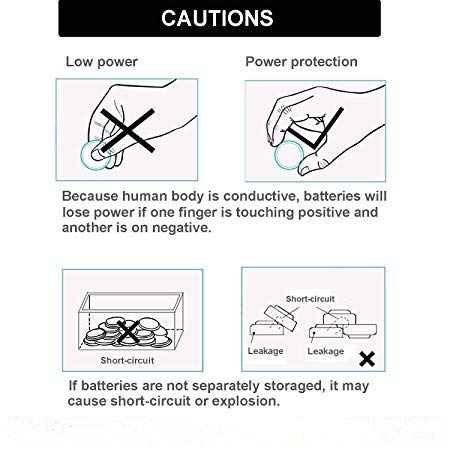 CAUTIONS

Low power

Power protection

Because human body is conductive, batteries will lose power if one finger is touching positive and another is on negative.

Short-circuit

Short-circuit

Leakage

Leakage

If batteries are not separately storaged, it may cause short-circuit or explosion.