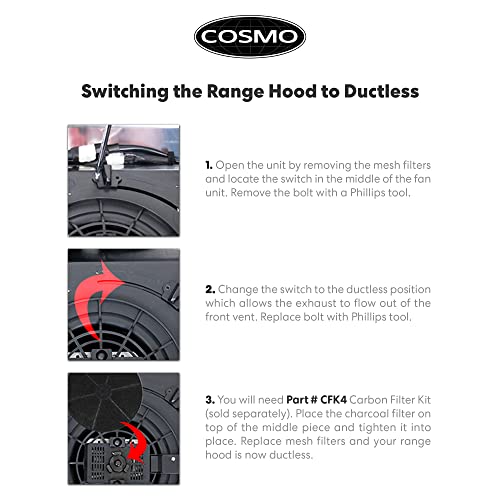 COSMO

Switching the Range Hood to Ductless

1. Open the unit by removing the mesh filters and locate the switch in the middle of the fan unit. Remove the bolt with a Phillips tool.

2. Change the switch to the ductless position which allows the exhaust to flow out of the front vent. Replace bolt with Phillips tool.

3. You will need Part # CFK4 Carbon Filter Kit (sold separately). Place the charcoal filter on top of the middle piece and tighten it into place. Replace mesh filters and your range hood is now ductless.