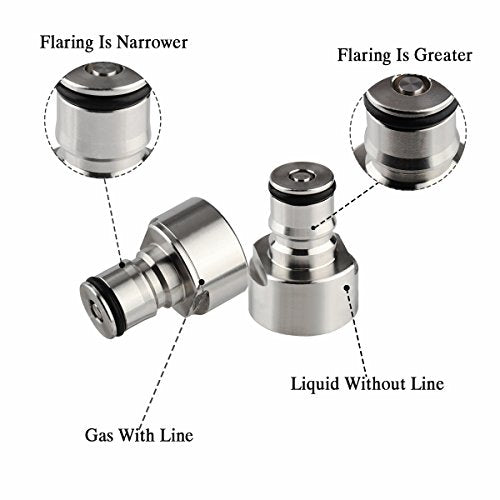 Flaring Is Narrower

Flaring Is Greater

Liquid Without Line

Gas With Line