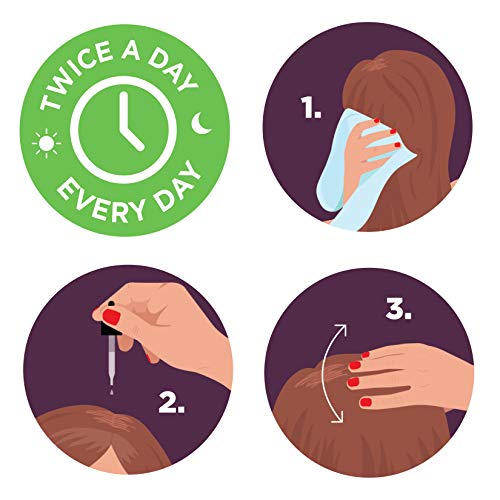 TWICE A DAY
EVERY DAY

1.

2.

3.