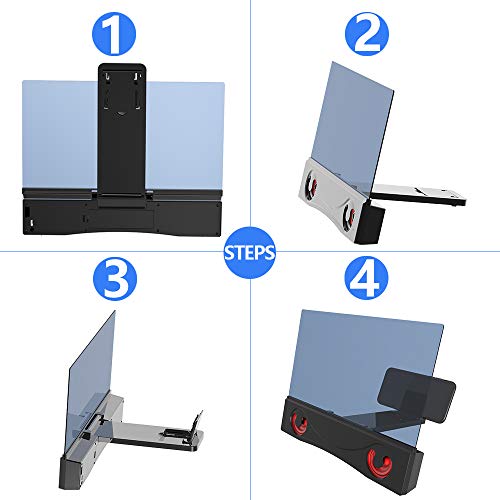 1

2

STEPS

3

4