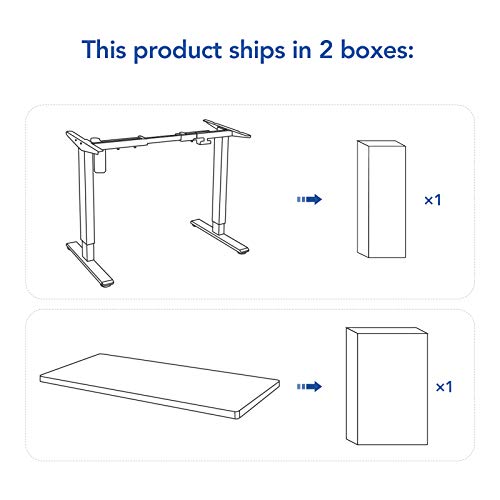 This product ships in 2 boxes:

×1

×1