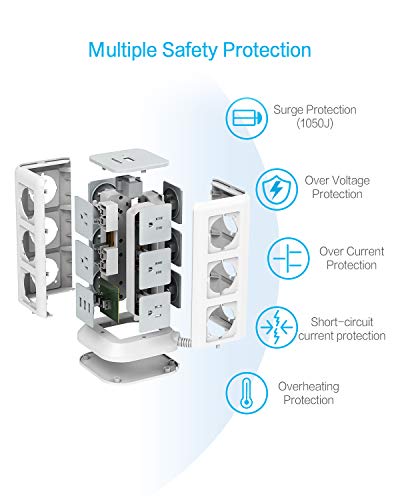 Multiple Safety Protection

Surge Protection (1050J)

Over Voltage Protection

Over Current Protection

Short-circuit current protection

Overheating Protection