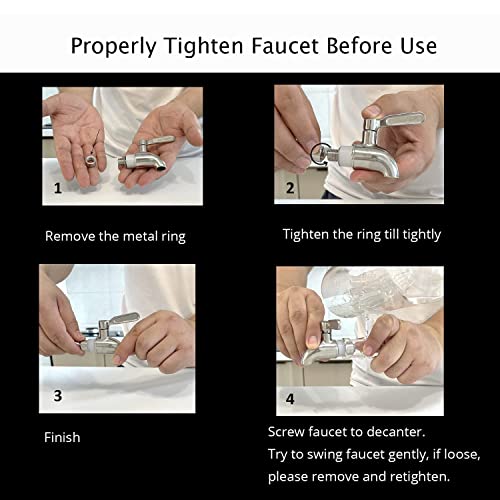 Properly Tighten Faucet Before Use

1

Remove the metal ring

2

Tighten the ring till tightly

3

Finish

4

Screw faucet to decanter.
Try to swing faucet gently, if loose, please remove and retighten.