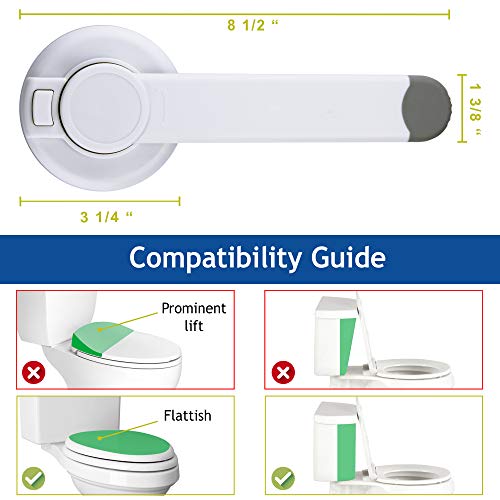 8 1/2 “

1 3/8 “

3 1/4 “

Compatibility Guide

Prominent lift

Flattish