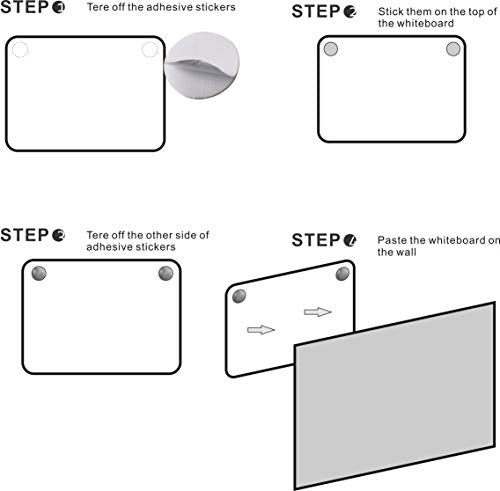 STEP 1 Tere off the adhesive stickers

STEP 2 Stick them on the top of the whiteboard

STEP 3 Tere off the other side of adhesive stickers

STEP 4 Paste the whiteboard on the wall