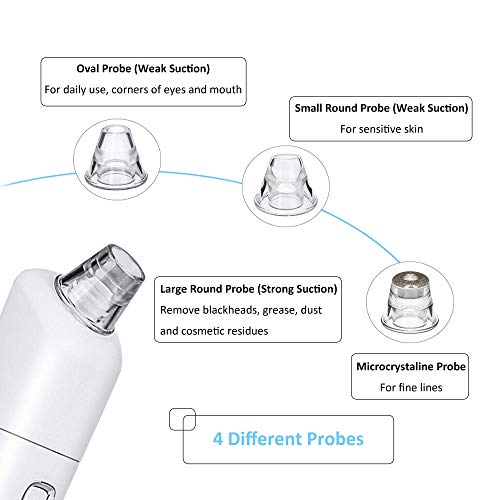 Oval Probe (Weak Suction)
For daily use, corners of eyes and mouth

Small Round Probe (Weak Suction)
For sensitive skin

Large Round Probe (Strong Suction)
Remove blackheads, grease, dust and cosmetic residues

Microcrystaline Probe
For fine lines

4 Different Probes