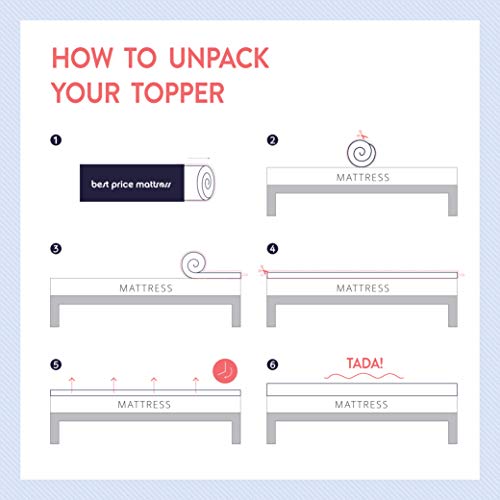 HOW TO UNPACK YOUR TOPPER

1

best price mattress

2

MATTRESS

3

MATTRESS

4

MATTRESS

5

MATTRESS

6

TADA!

MATTRESS