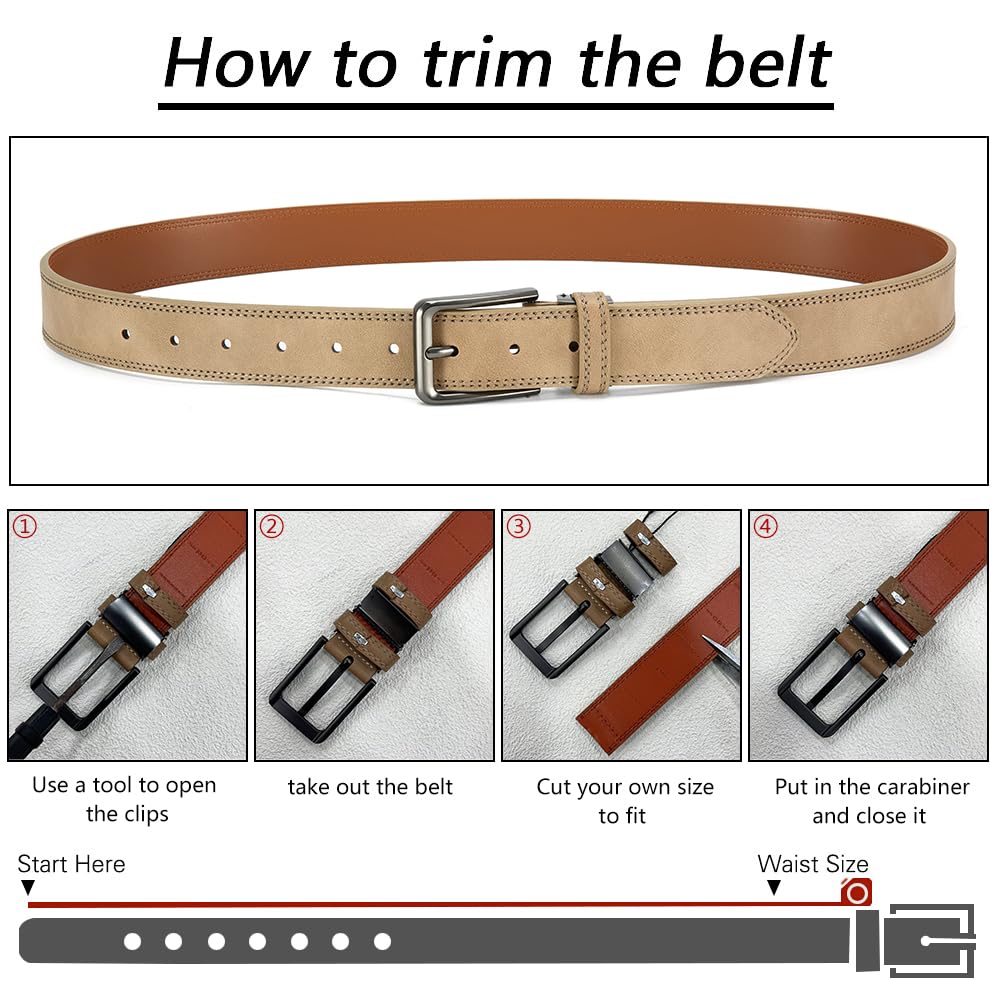 How to trim the belt

①

Use a tool to open the clips

②

take out the belt

③

Cut your own size to fit

④

Put in the carabiner and close it

Start Here

Waist Size