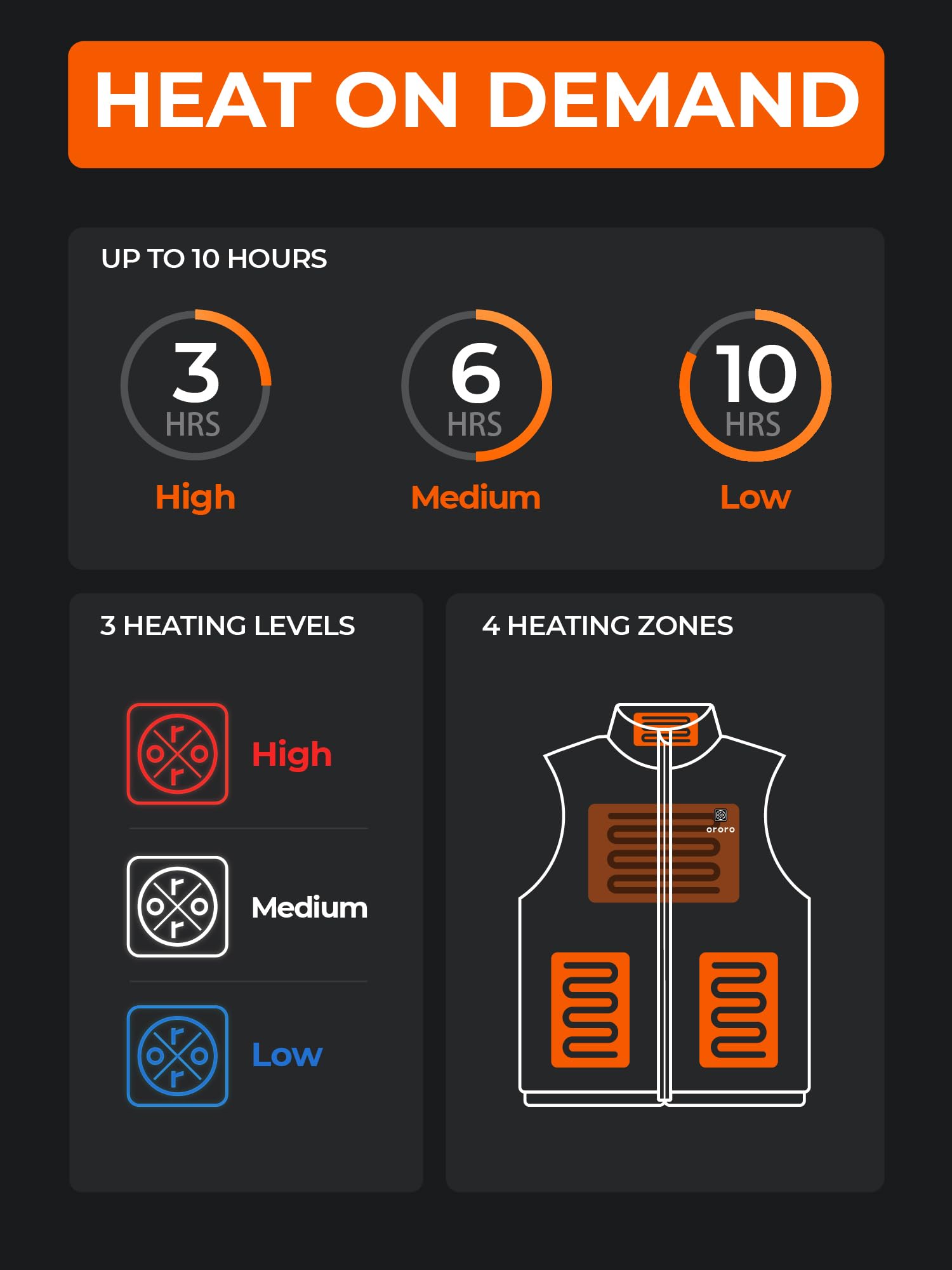 HEAT ON DEMAND

UP TO 10 HOURS

3 HRS
High

6 HRS
Medium

10 HRS
Low

3 HEATING LEVELS

High

Medium

Low

4 HEATING ZONES

ororo